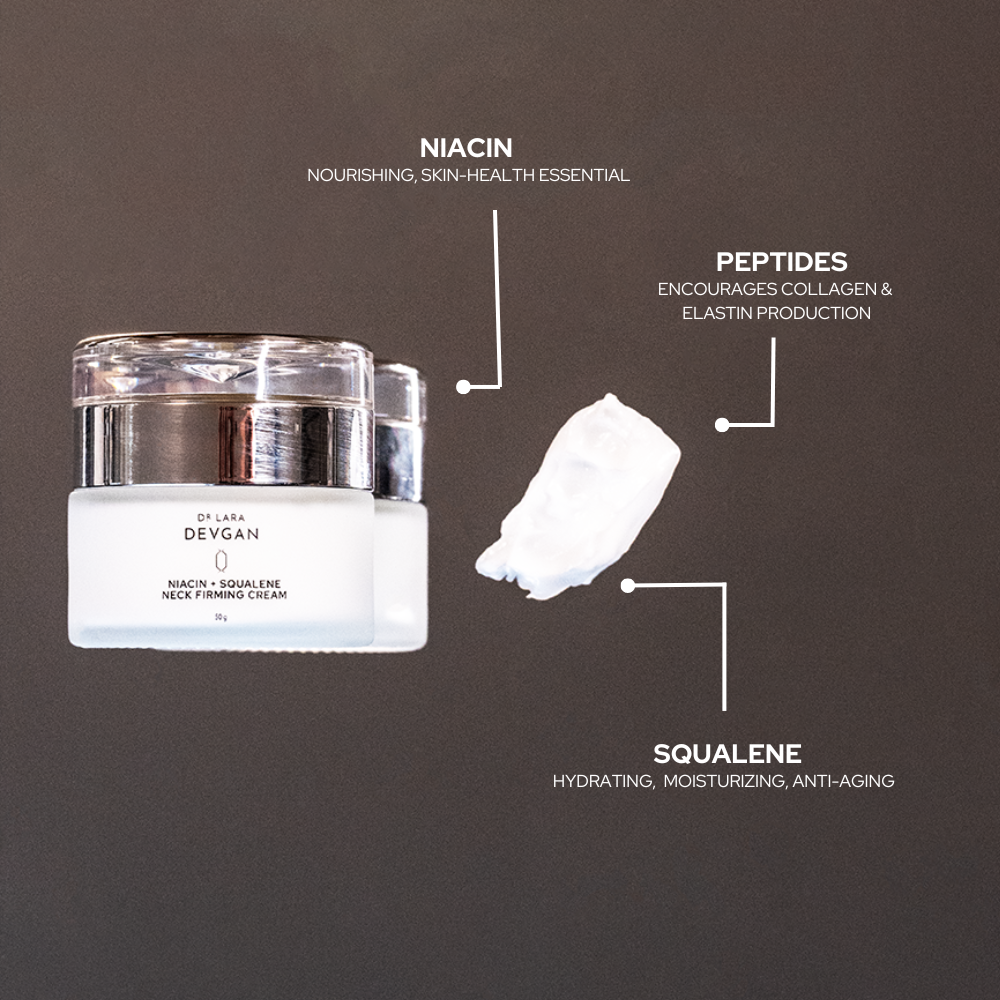 NIACIN
NOURISHING, SKIN-HEALTH ESSENTIAL

PEPTIDES
ENCOURAGES COLLAGEN & ELASTIN PRODUCTION

DR LARA
DEVGAN
NIACIN + SQUALENE
NECK FIRMING CREAM
50 g

SQUALENE
HYDRATING, MOISTURIZING, ANTI-AGING